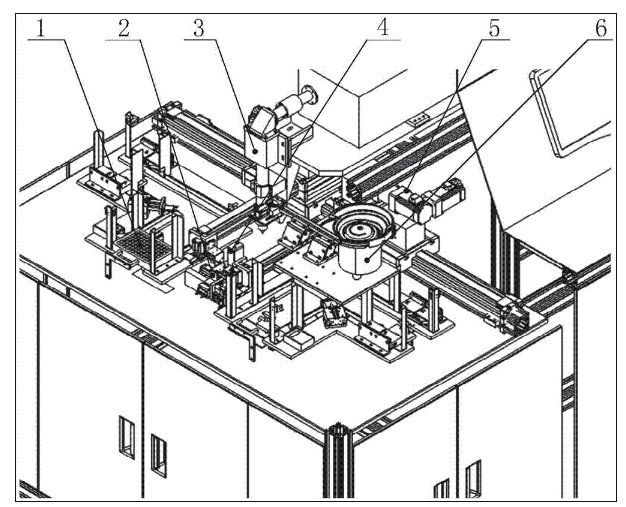 1 2 3 4 5 6